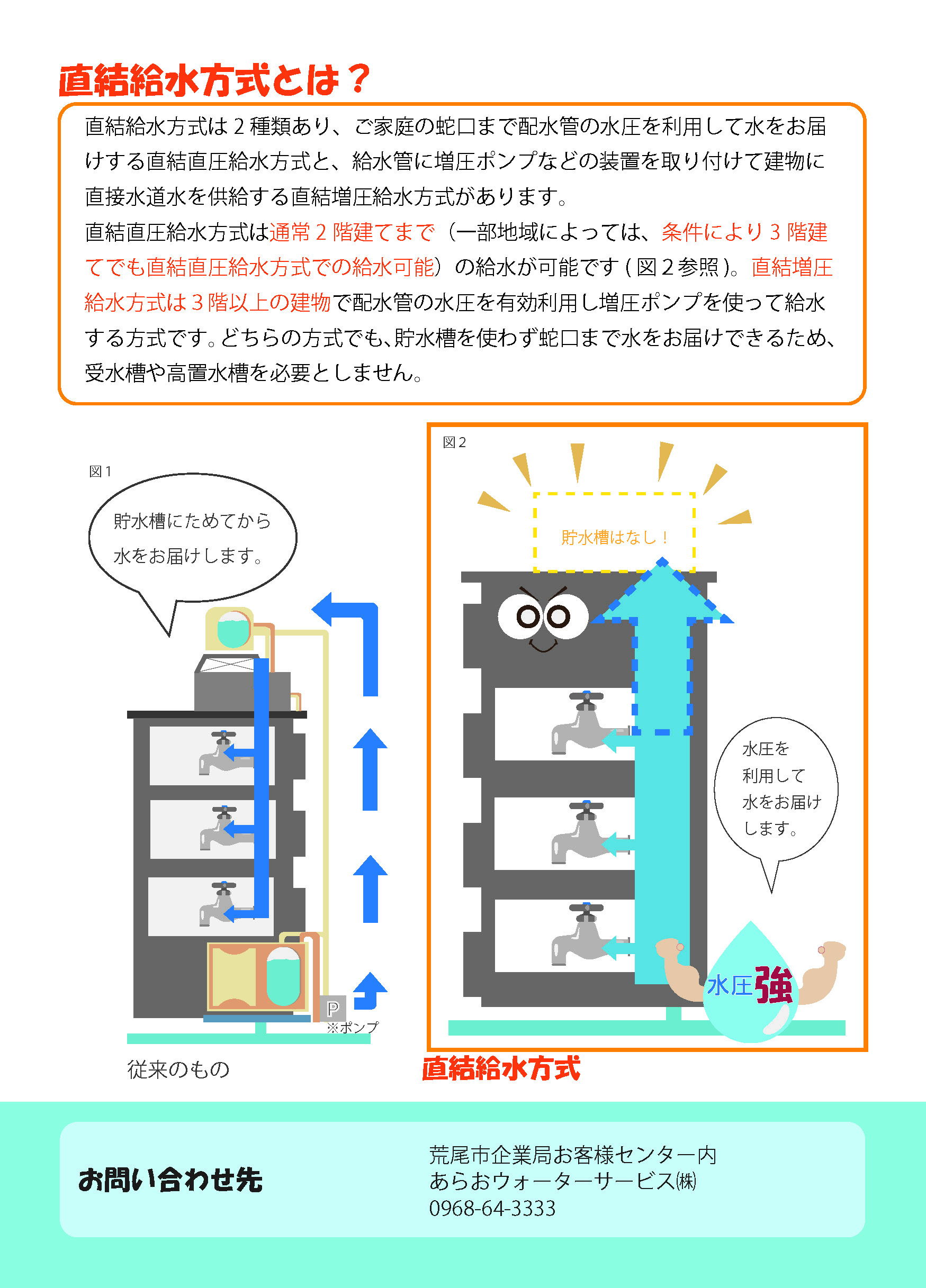 直結給水方式とは？

直結給水方式は２種類あり、ご家庭の蛇口まで配水管の水圧を利用して水をお届けする直結直圧給水方式と、給水管に増圧ポンプなどの装置を取り付けて建物に直接水道水を供給する直結増圧給水方式があります。
直結直圧給水方式は通常２階建てまで（一部地域によっては、条件により３階建てでも直結直圧給水方式での給水可能）の給水が可能です（図２参照）。直結増圧給水方式は３階以上の建物で配水管の水圧を有効利用し増圧ポンプを使って給水する方式です。どちらの方式でも、貯水槽を使わず蛇口まで水をお届けできるため、受水槽や高置水槽を必要としません。

図１

貯水槽にためてから水をお届けします。

P
※ポンプ

従来のもの

図２

貯水槽はなし！

水圧を利用して水をお届けします。

水圧強

直結給水方式

お問い合わせ先

荒尾市企業局お客様センター内
あらおウォーターサービス㈱
0968-64-3333